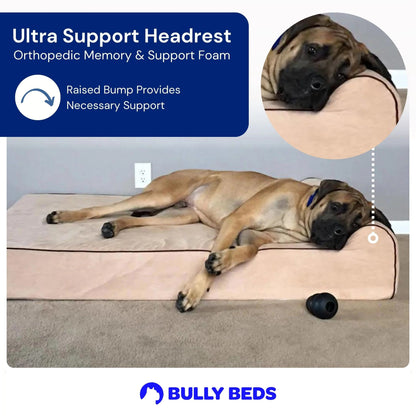 Ultra Support Headrest
Orthopedic Memory & Support Foam

Raised Bump Provides Necessary Support

BULLY BEDS